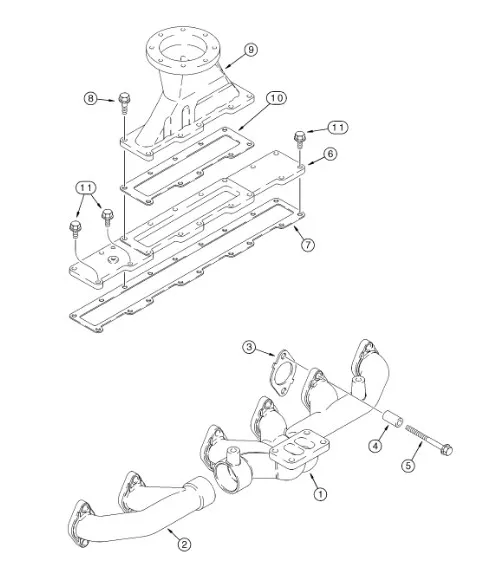 9
8
10
11
6
11
7
3
4
5
1
2