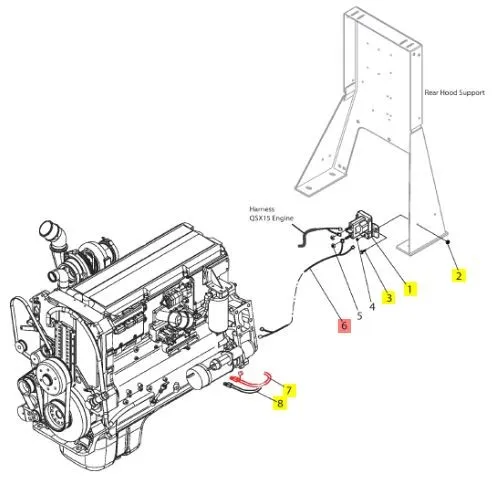 Rear Hood Support

Harness
QSX15 Engine

2

1

3

4

5

6

7

8